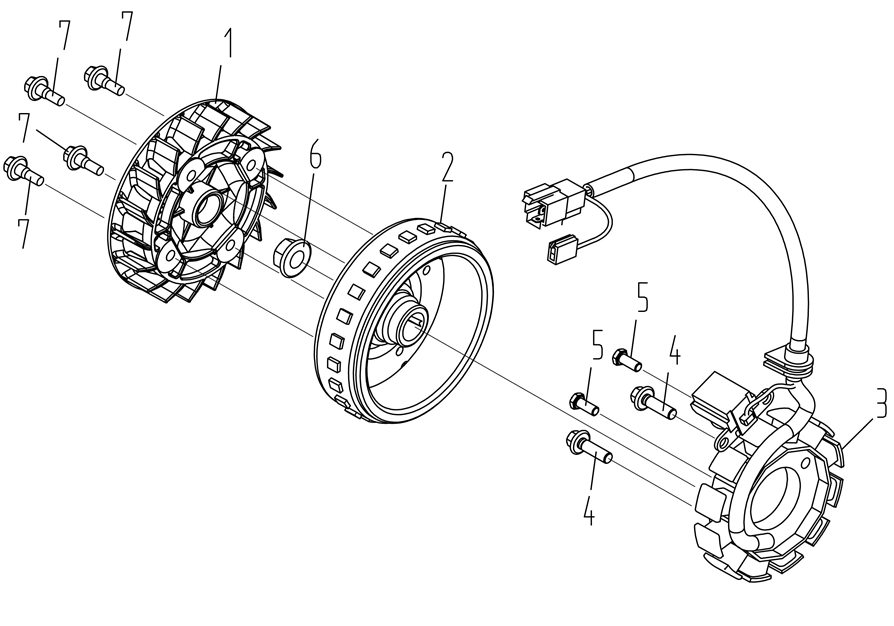 7
7
1
7
7
6
2
5
5
4
3
4