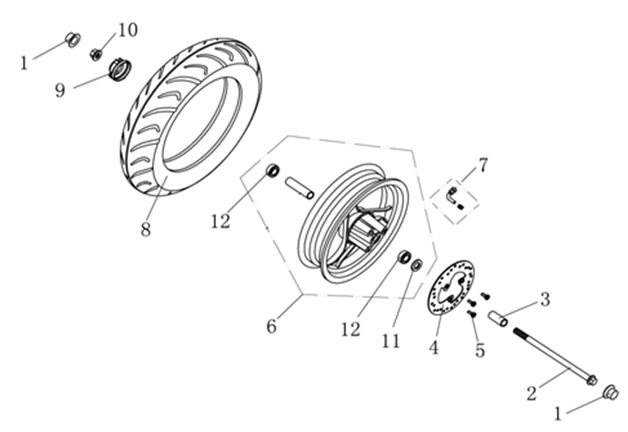 1
10
9
8
12
7
6
12
11
4
5
3
2
1