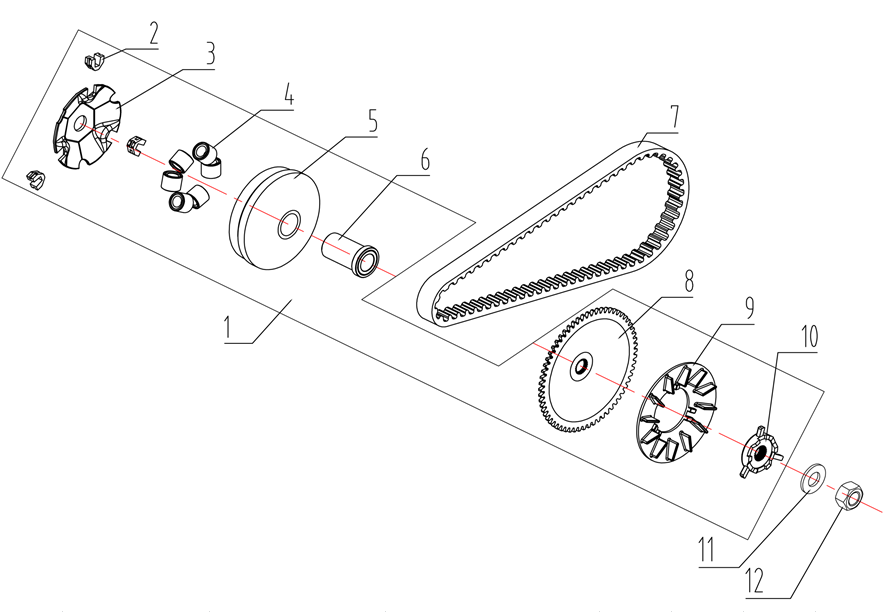 2
3
4
5
6
7
1
8
9
10
11
12