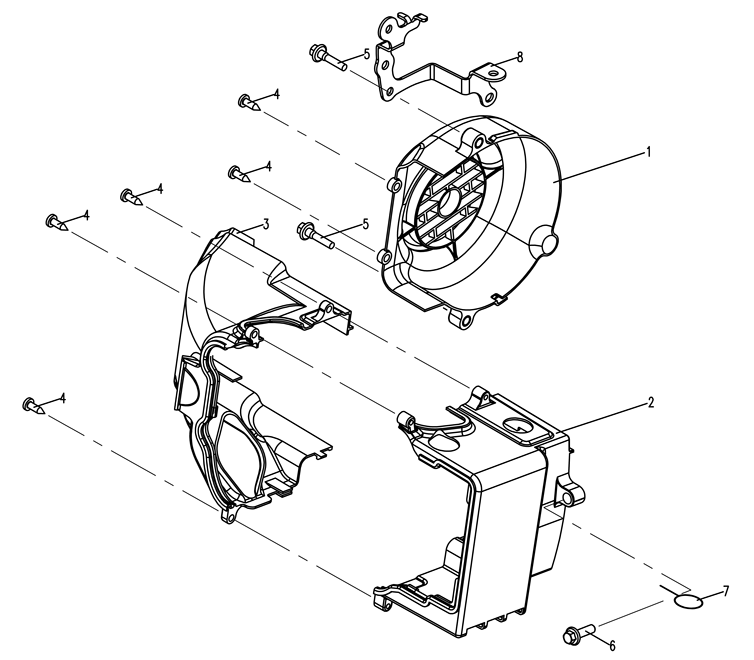 5
8
4
1
4
4
4
3
5
4
2
7
6