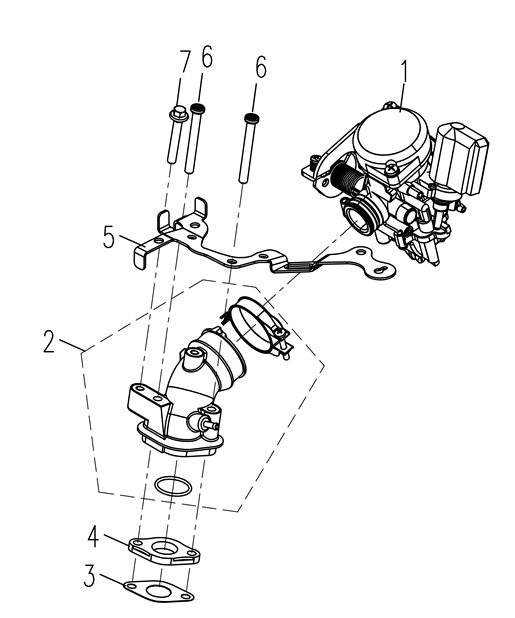 7
6
6
1
5
2
4
3