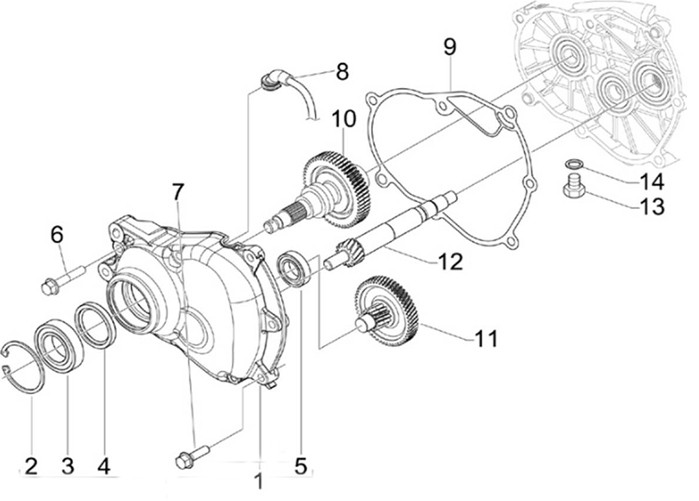 9
8
10
14
13
7
6
12
11
2
3
4
5
1