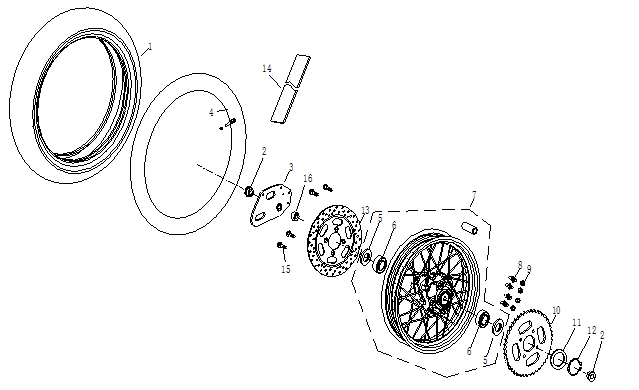 1
14
4
2
3
16
13
5
6
7
15
8
9
10
11
12
2
6
5