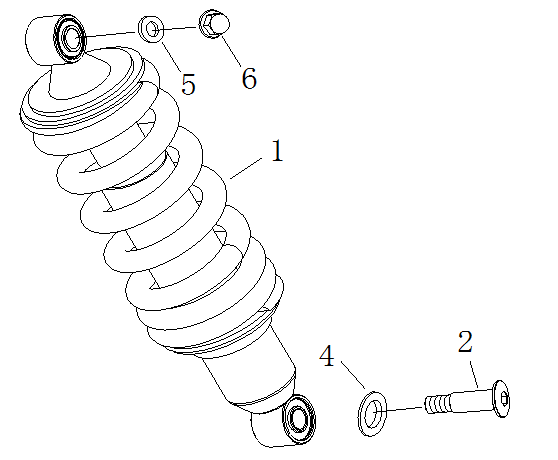 5
6
1
4
2