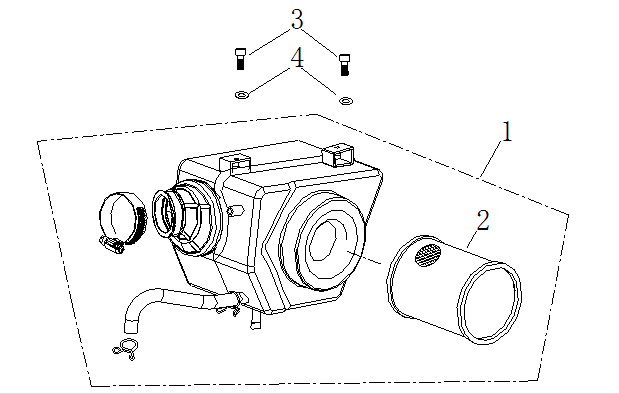 3
4
1
2