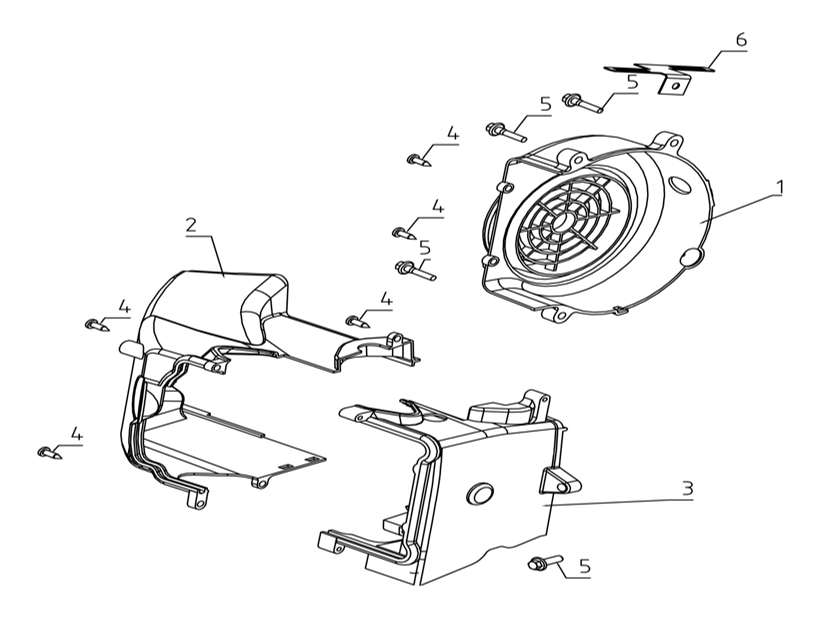 6
5
5
4
1
4
2
5
4
4
4
3
5