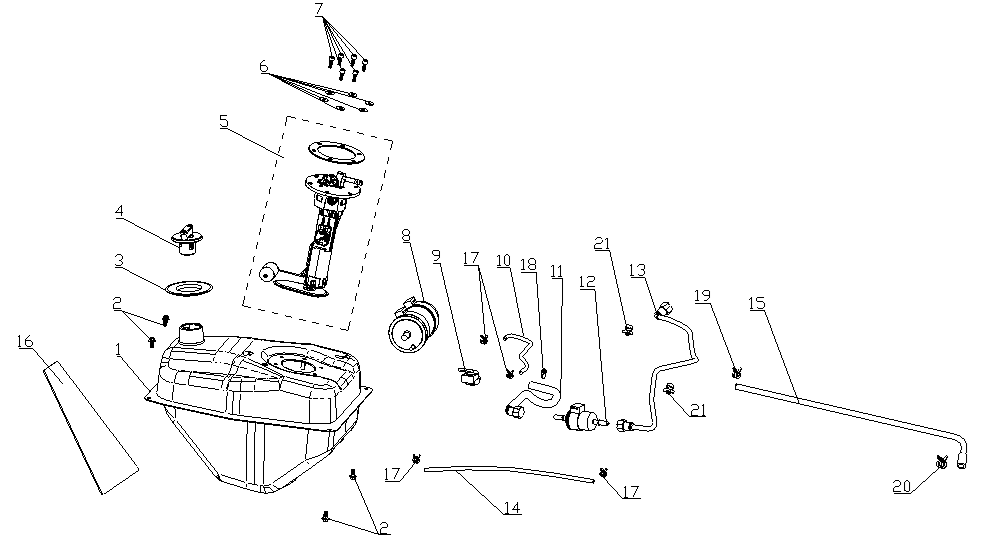 7
6
5
4
3
2
16
1
8
9
17
10
18
11
12
21
13
19
15
21
17
14
17
20
2