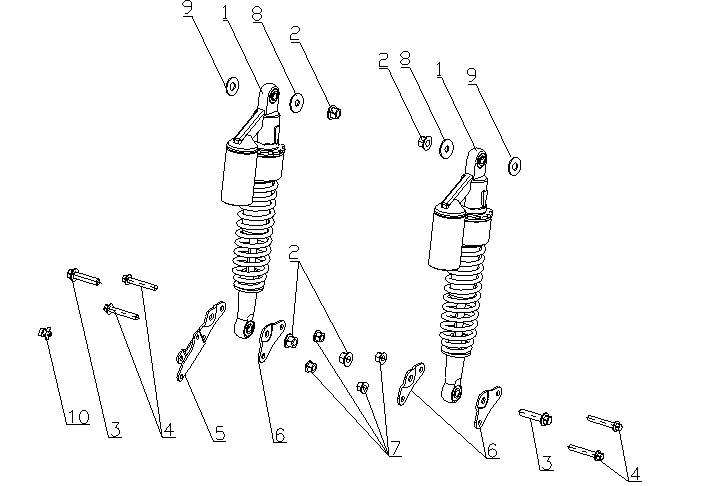 9
1
8
2
2
8
1
9
2
10
3
4
5
6
7
6
3
4