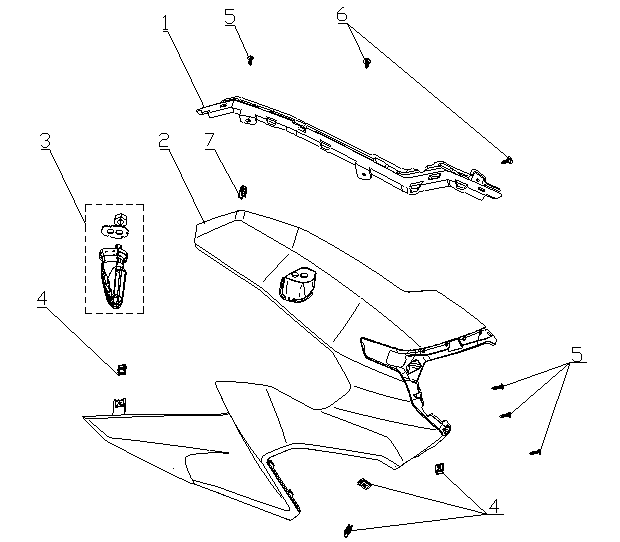 1
5
6
3
2
7
4
5
4