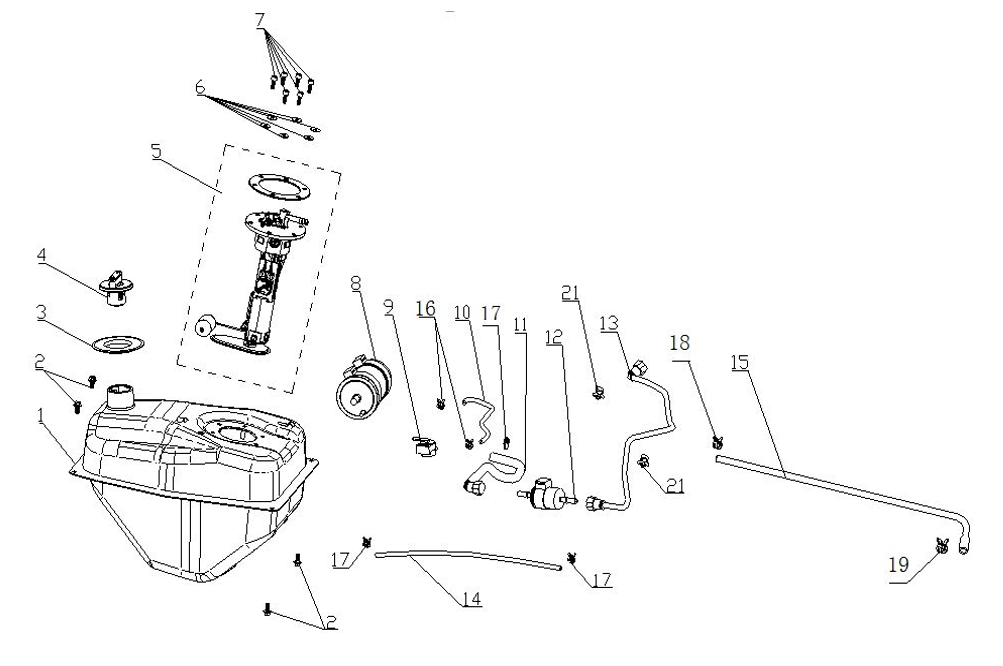 7
6
5
4
3
2
1
8
9
16
10
17
11
12
21
13
18
15
21
17
14
17
2
19