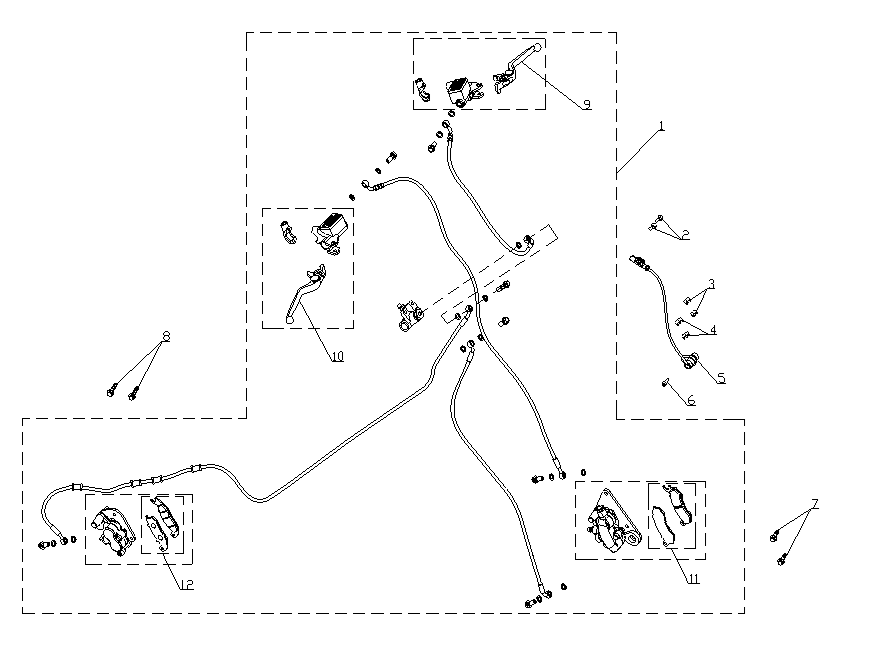 9
1
2
3
4
5
6
10
8
7
11
12