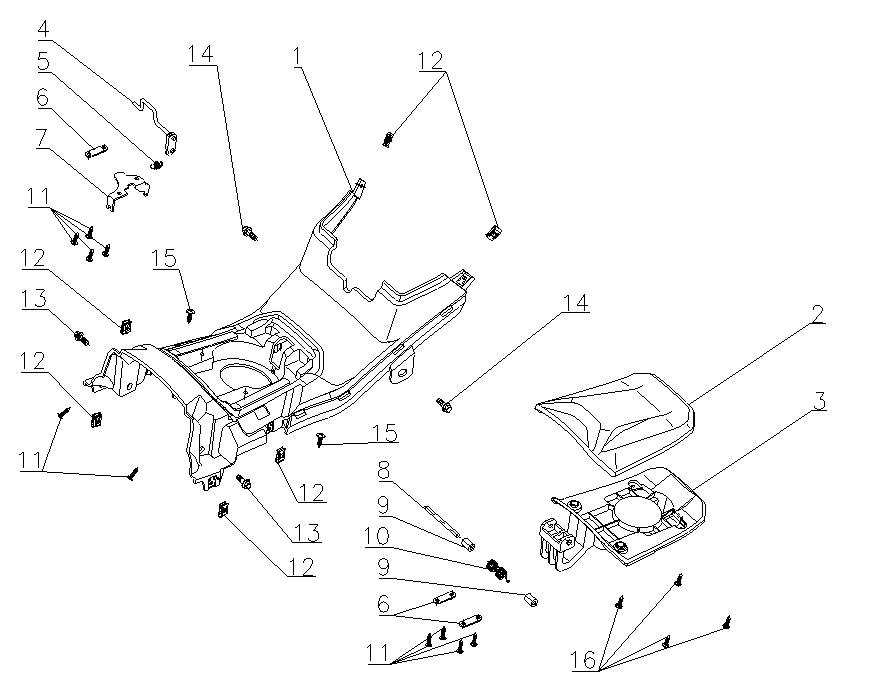 4
5
6
7
11
12
13
12
11
14
15
1
12
14
2
3
15
12
13
12
8
9
10
9
6
11
16