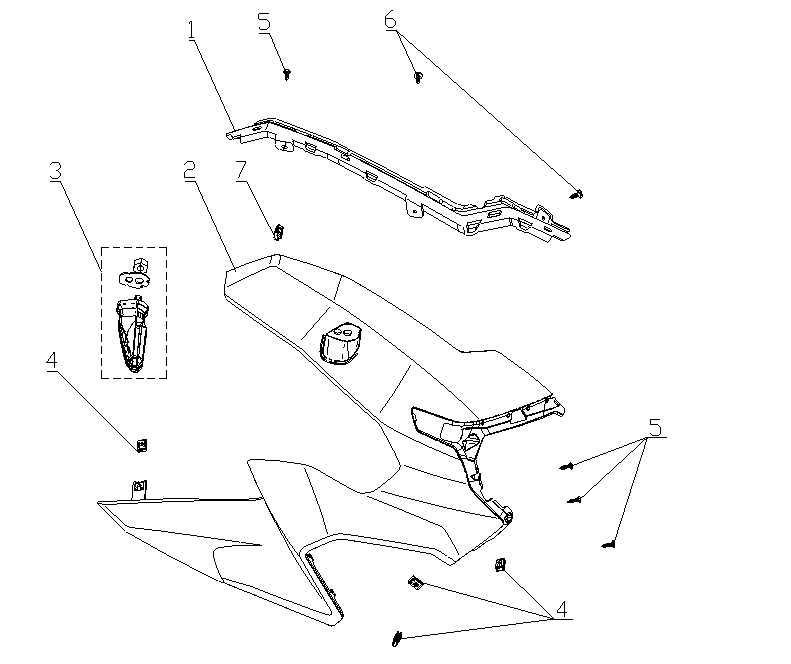 1
5
6
3
2
7
4
5
4