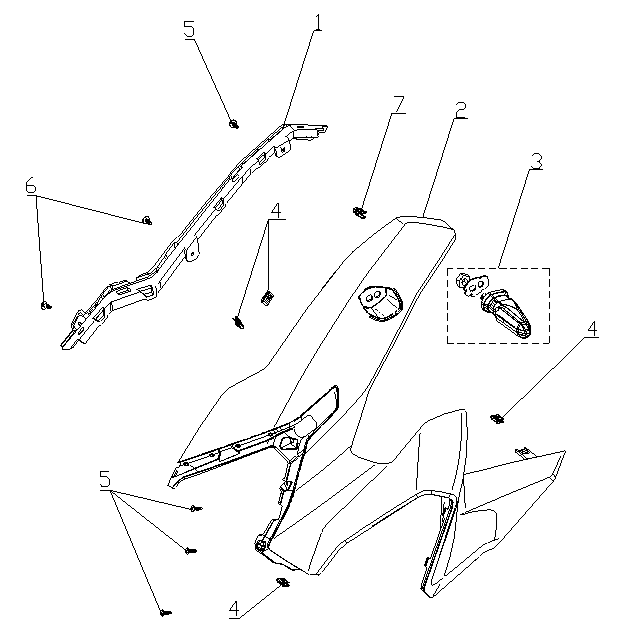 5
1
7
2
3
6
4
4
5
4