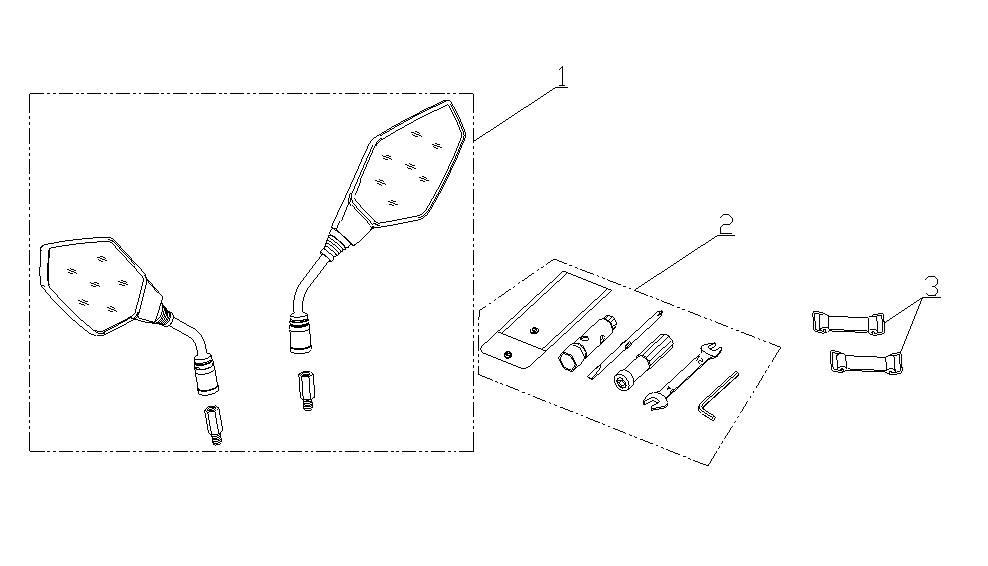 1

2

3