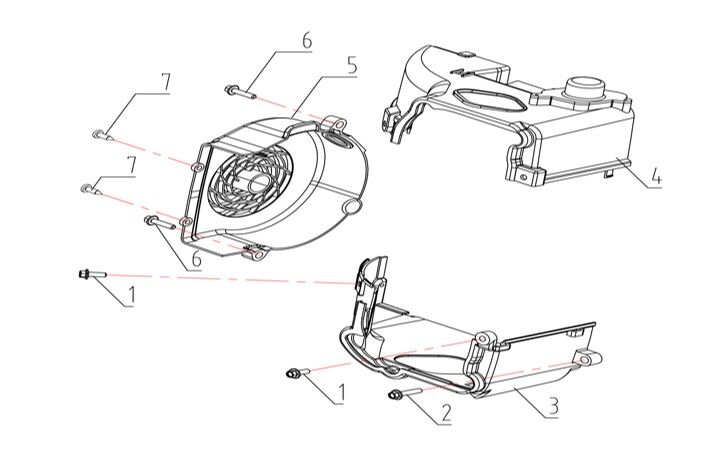 6
5
7
7
4
6
1
1
2
3