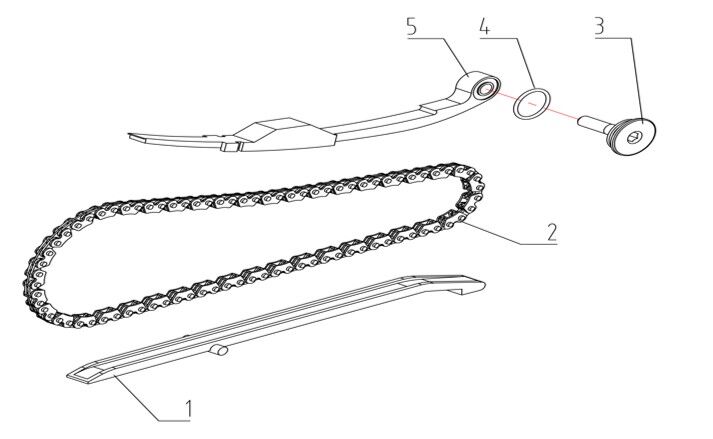 5
4
3
2
1