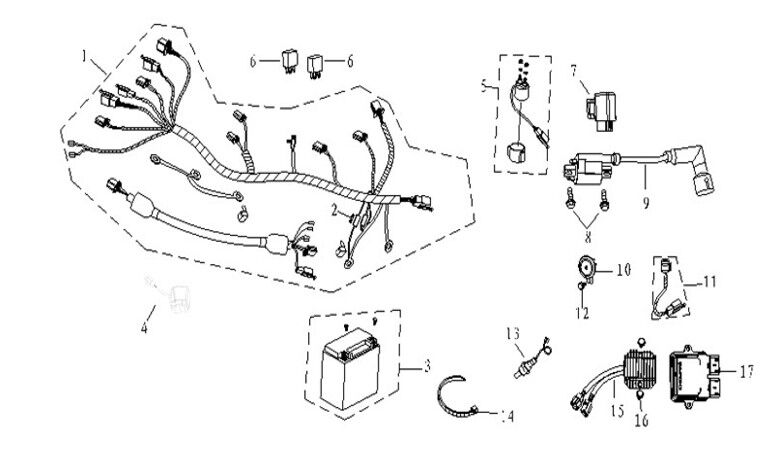 1
6
6
5
7
2
9
8
10
11
12
4
3
13
14
15
16
17