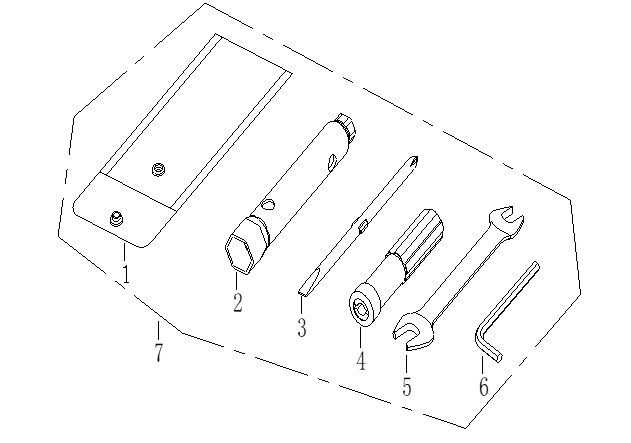 1
2
3
4
5
6
7