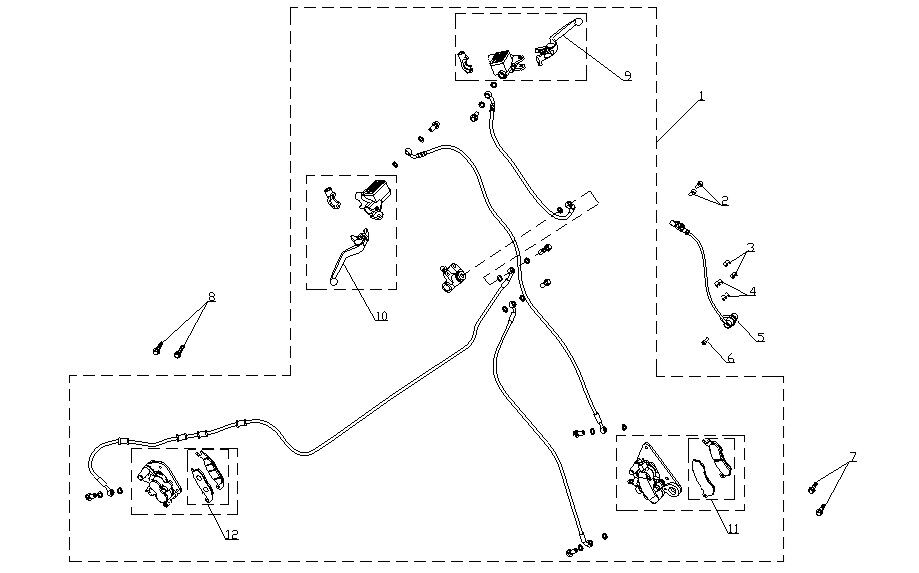 9
1
2
3
4
5
6
10
8
7
11
12