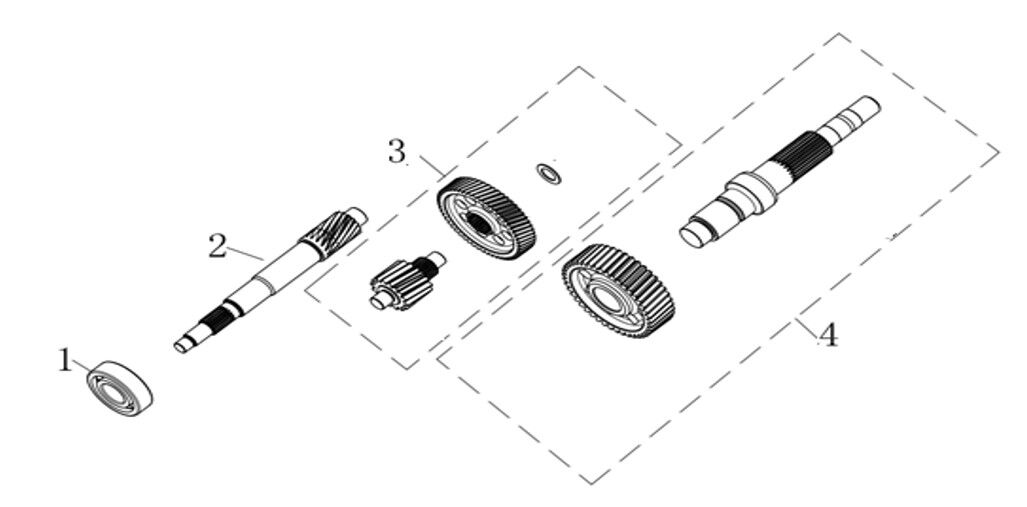 3
2
1
4