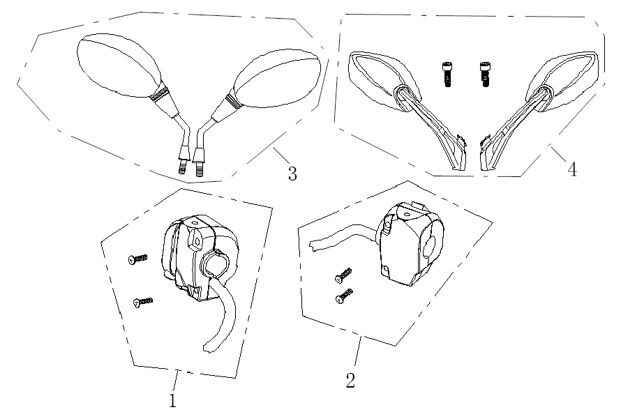 3
4
1
2