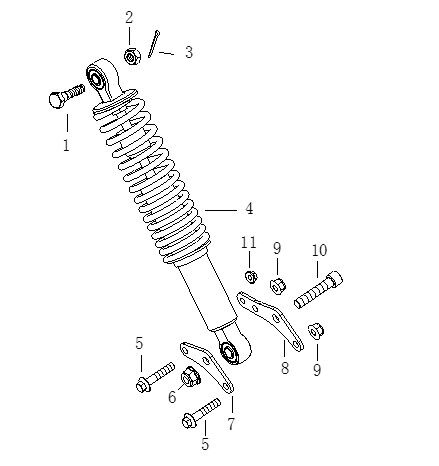 2
3
1
4
11
9
10
5
8
9
6
7
5