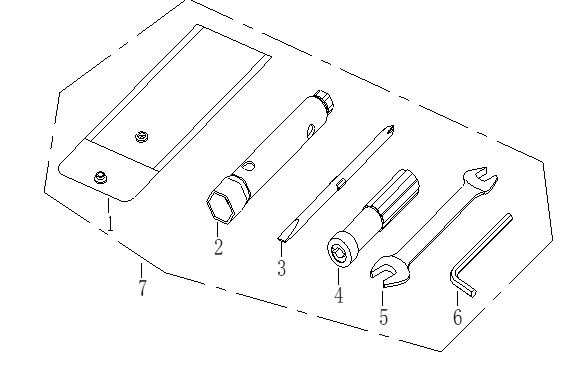 1
2
3
4
5
6
7