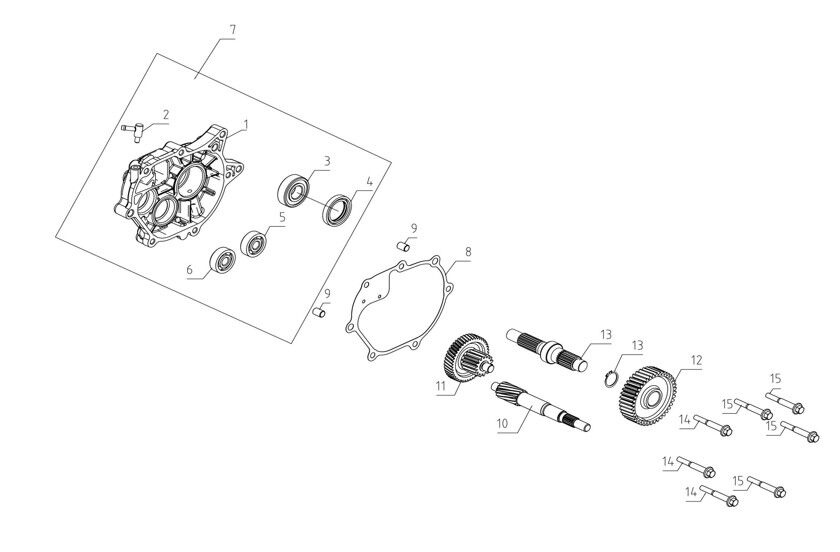 7
2
1
3
4
5
6
9
8
9
13
13
12
11
10
15
15
14
15
14
15
14