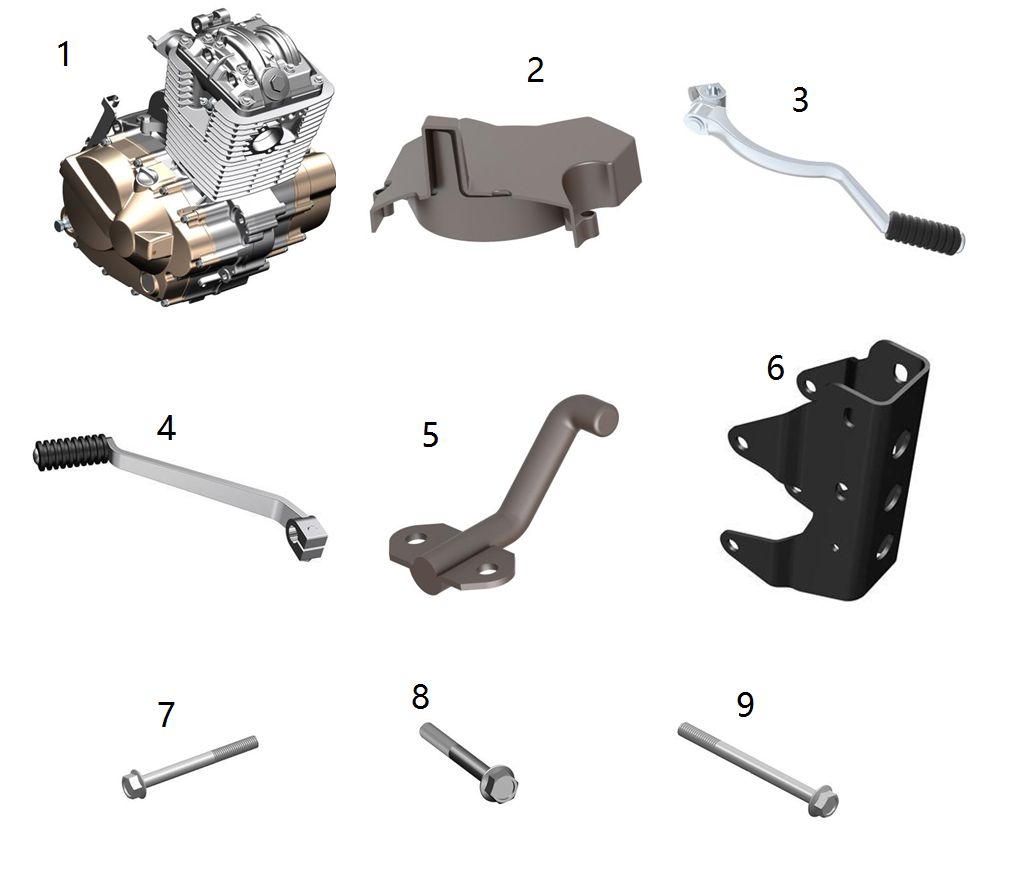 1
2
3
4
5
6
7
8
9