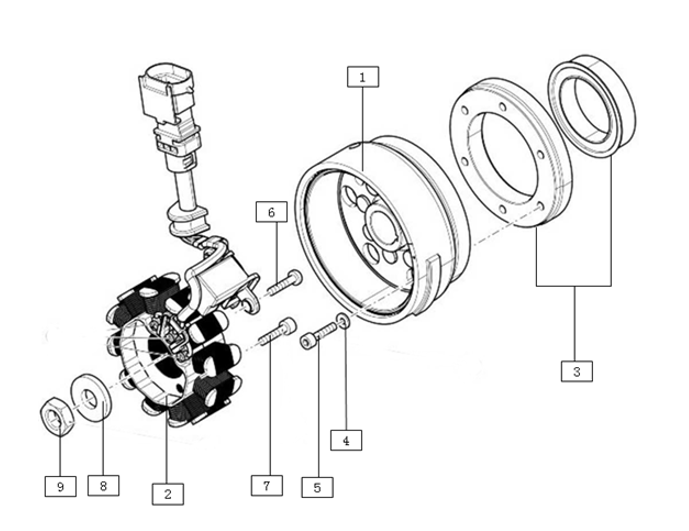 1
6
3
4
9
8
2
7
5