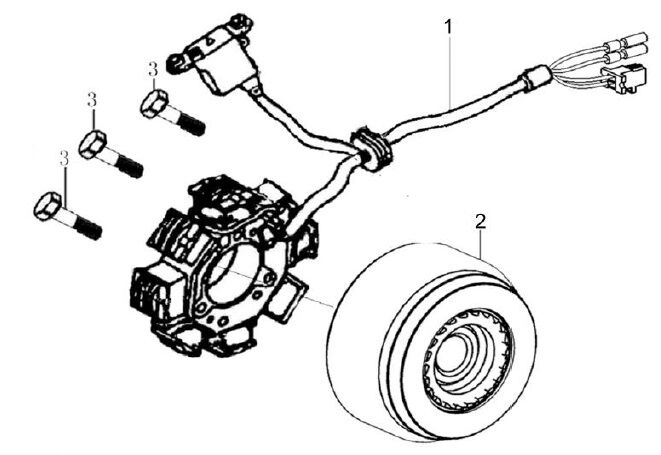 1
3
3
3
2