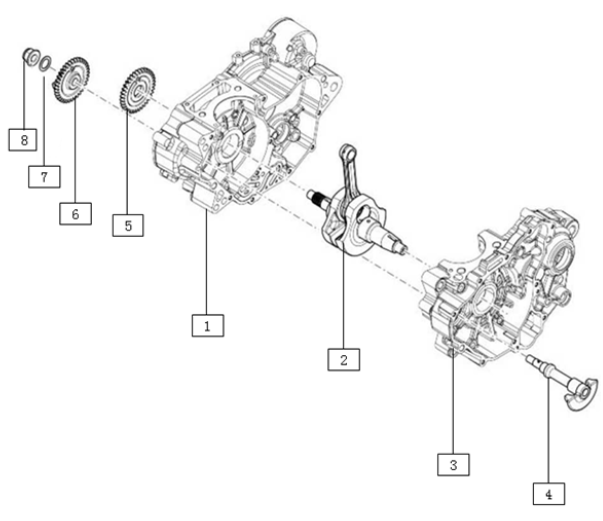 8
7
6
5
1
2
3
4