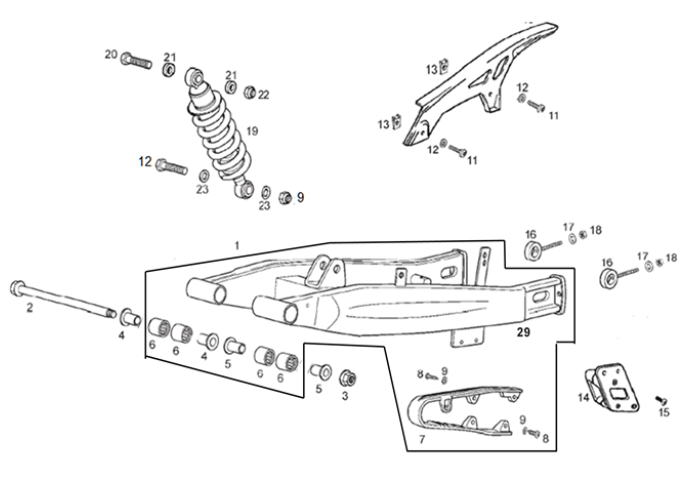 20 21 21 22 19 12 23 23 9 13 13 12 11 12 11 1 16 17 18 16 17 18 2 4 6 6 4 5 6 6 5 3 29 8 9 7 9 8 14 15