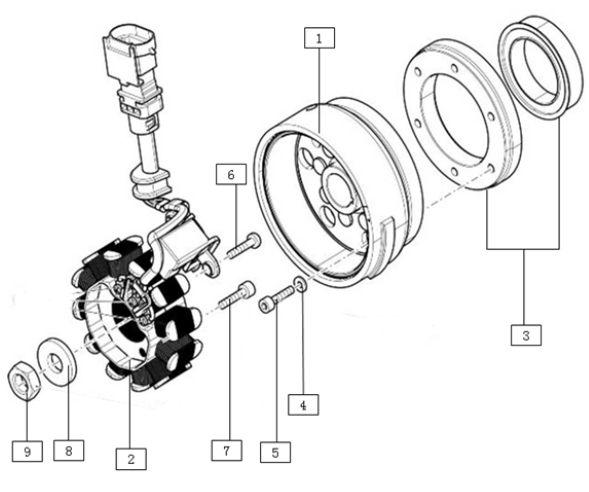 1
6
3
4
9
8
2
7
5