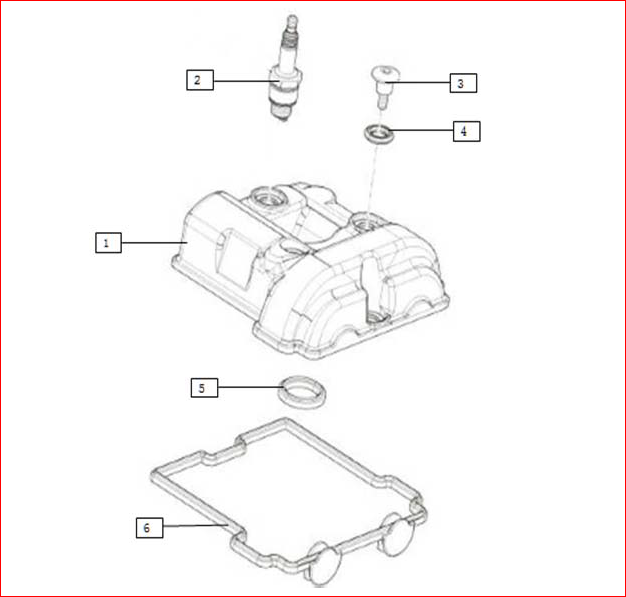 2
3
4
1
5
6