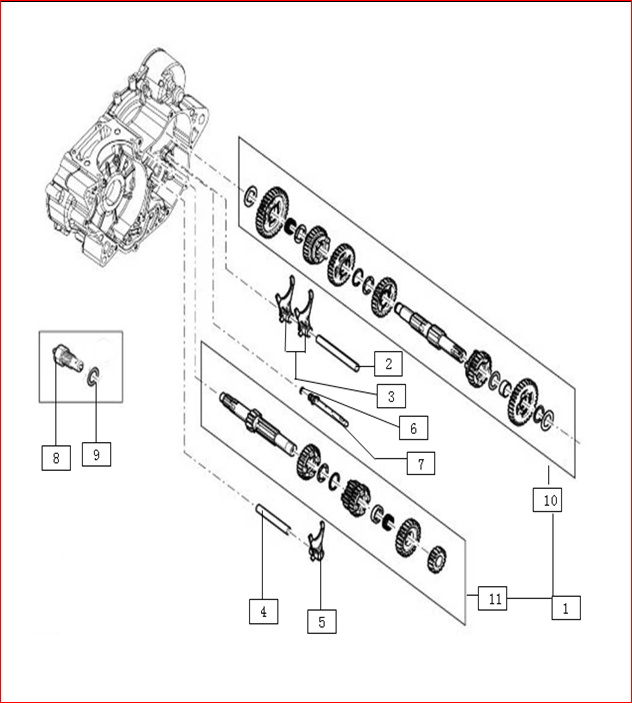 2
3
6
7
8
9
10
4
5
11
1