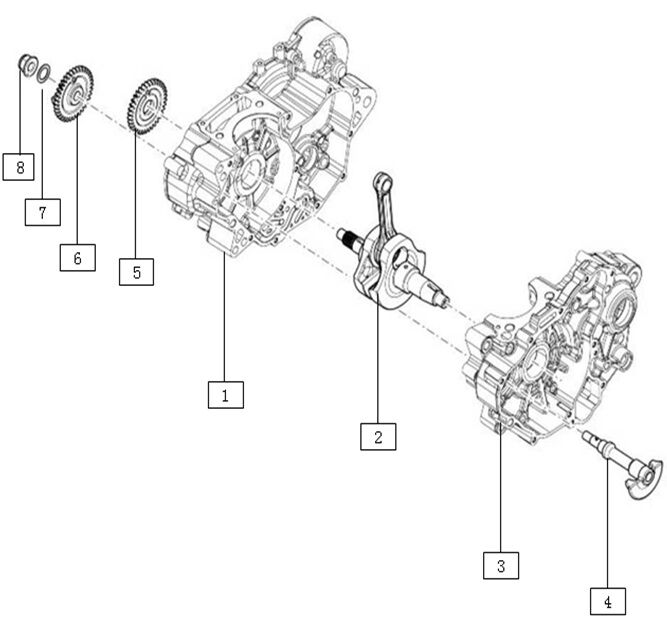 8
7
6
5
1
2
3
4