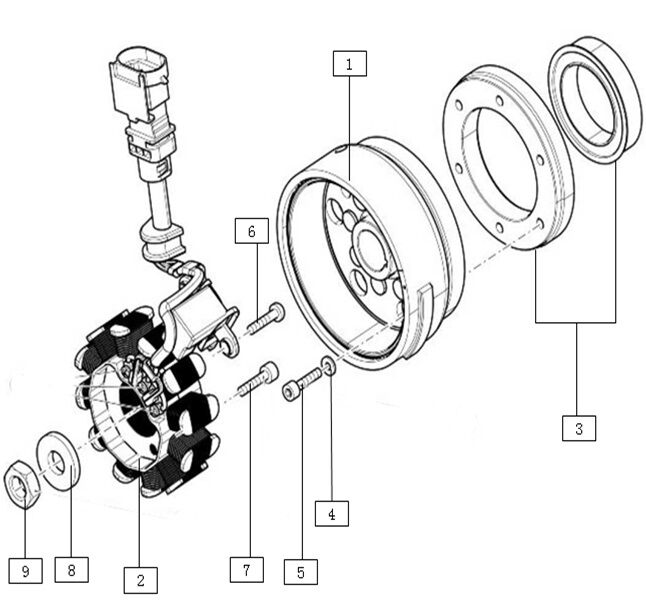 1
6
3
4
9
8
2
7
5