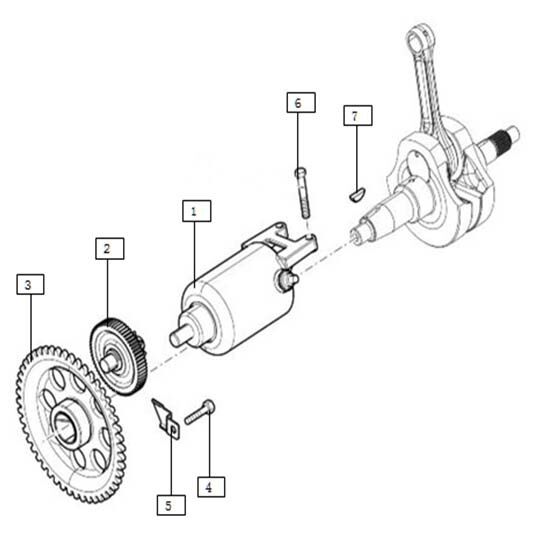 6
7
1
2
3
4
5