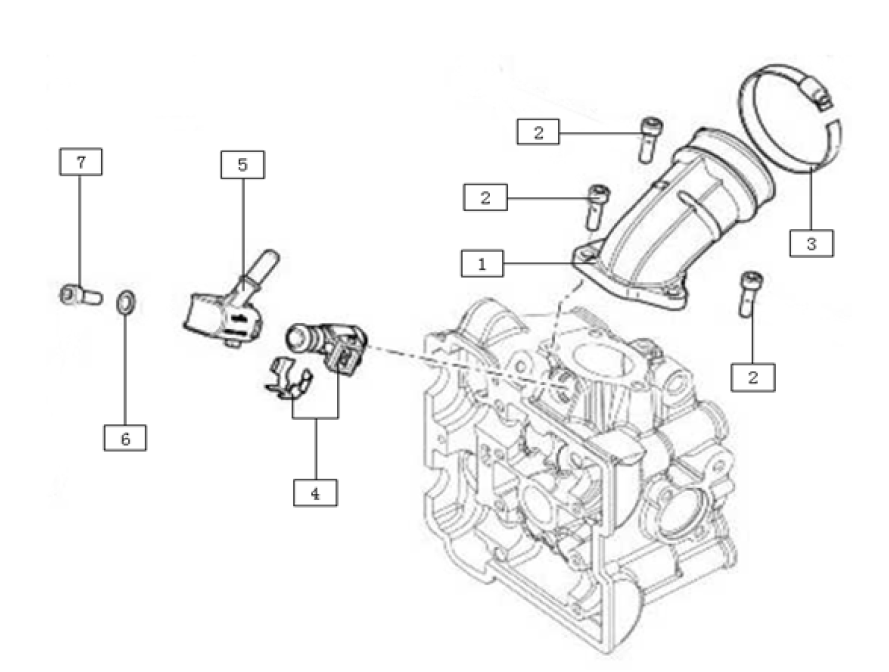 7
5
2
2
1
3
2
6
4