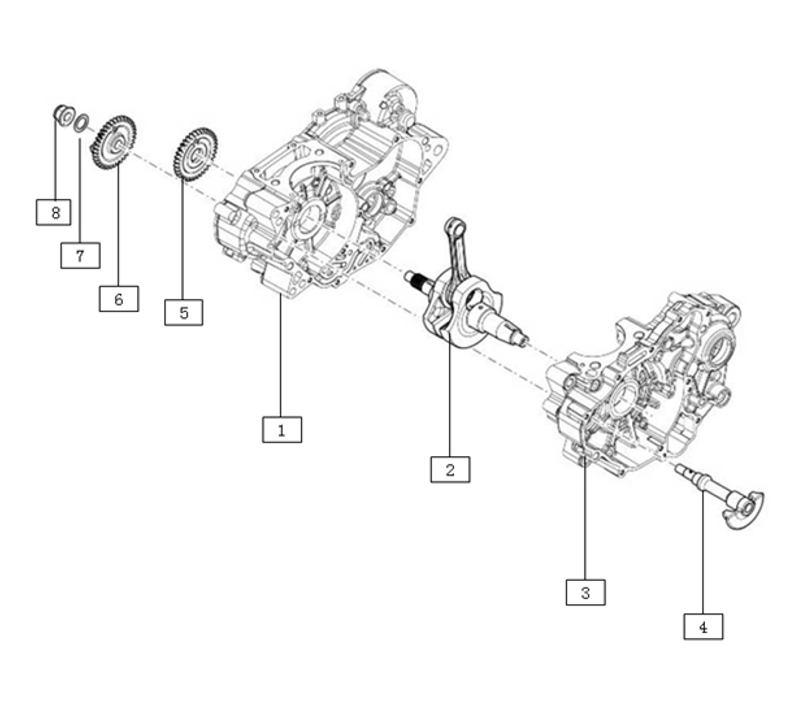 8
7
6
5
1
2
3
4