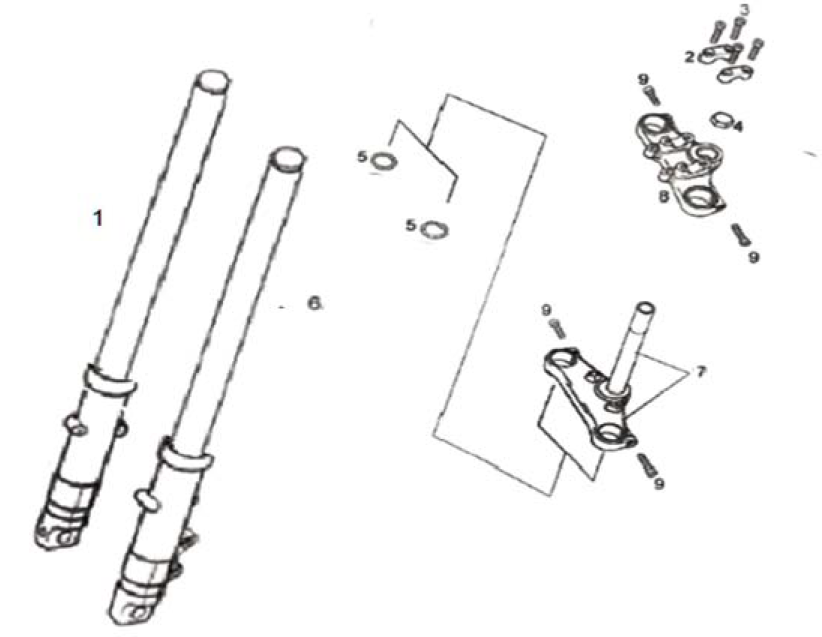 3
2
9
4
5
8
1
5
9
6
9
7
9