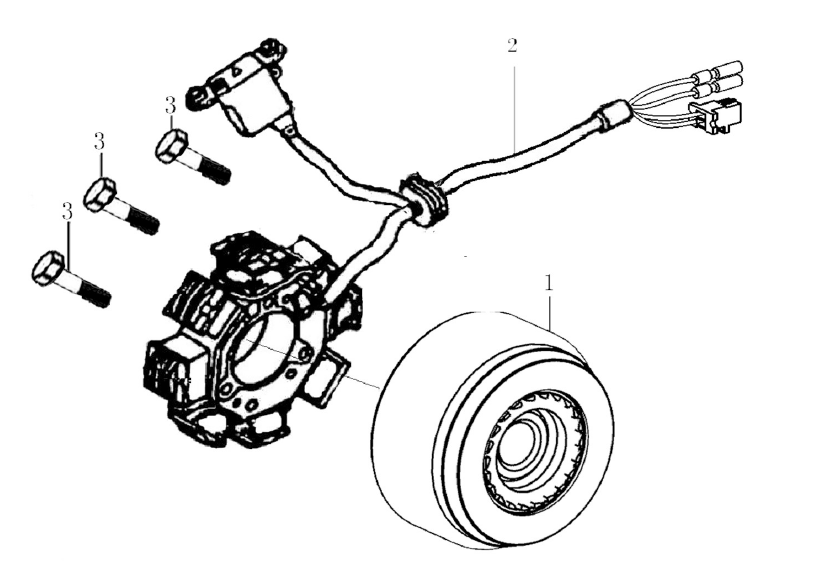 2
3
3
3
1