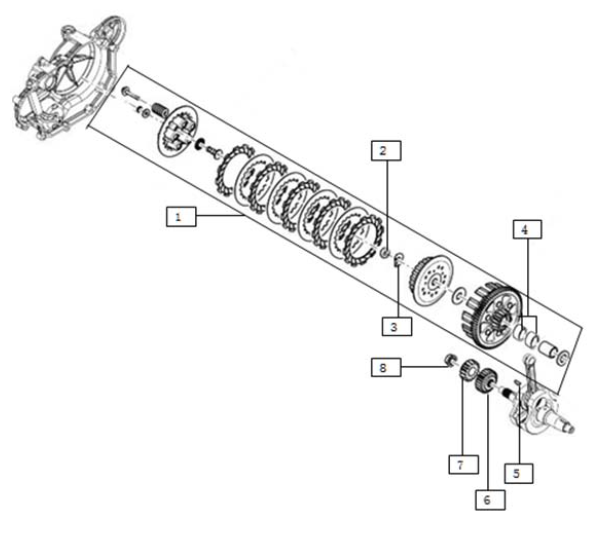 2
1
4
3
8
7
5
6