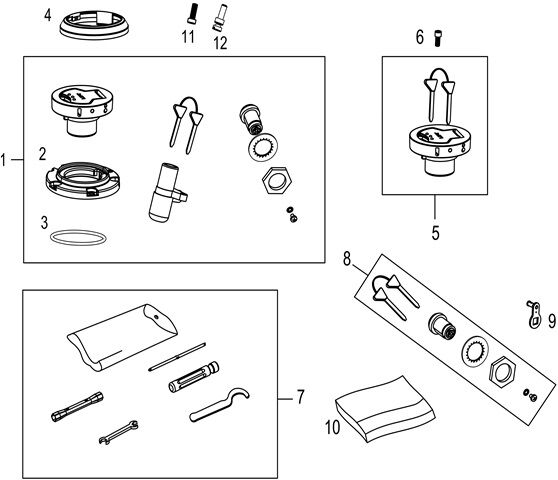 4
11
12
6
1
2
3
5
8
9
7
10