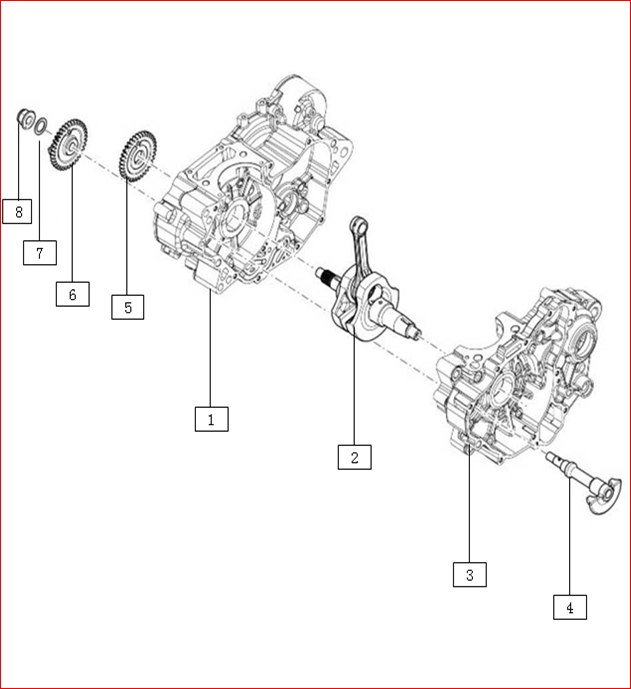 8
7
6
5
1
2
3
4