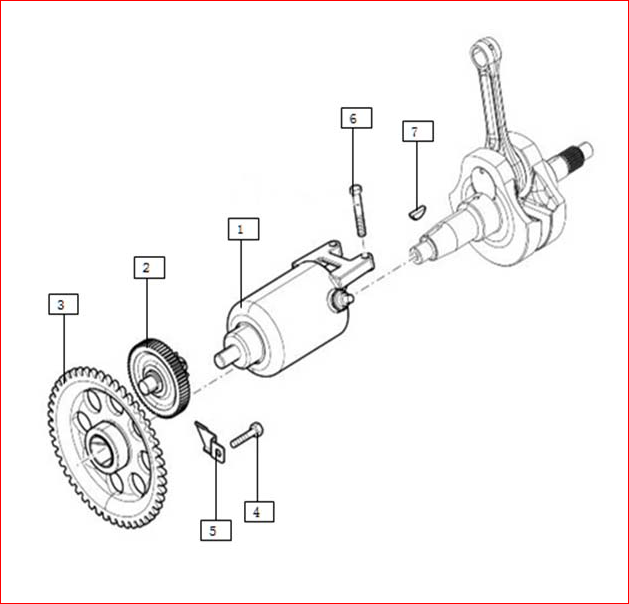 6
7
1
2
3
4
5