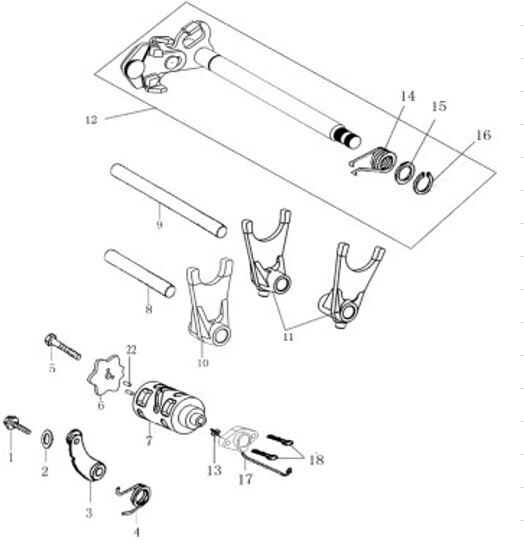 12
14
15
16
9
8
11
10
5
22
6
7
1
2
3
4
13
17
18